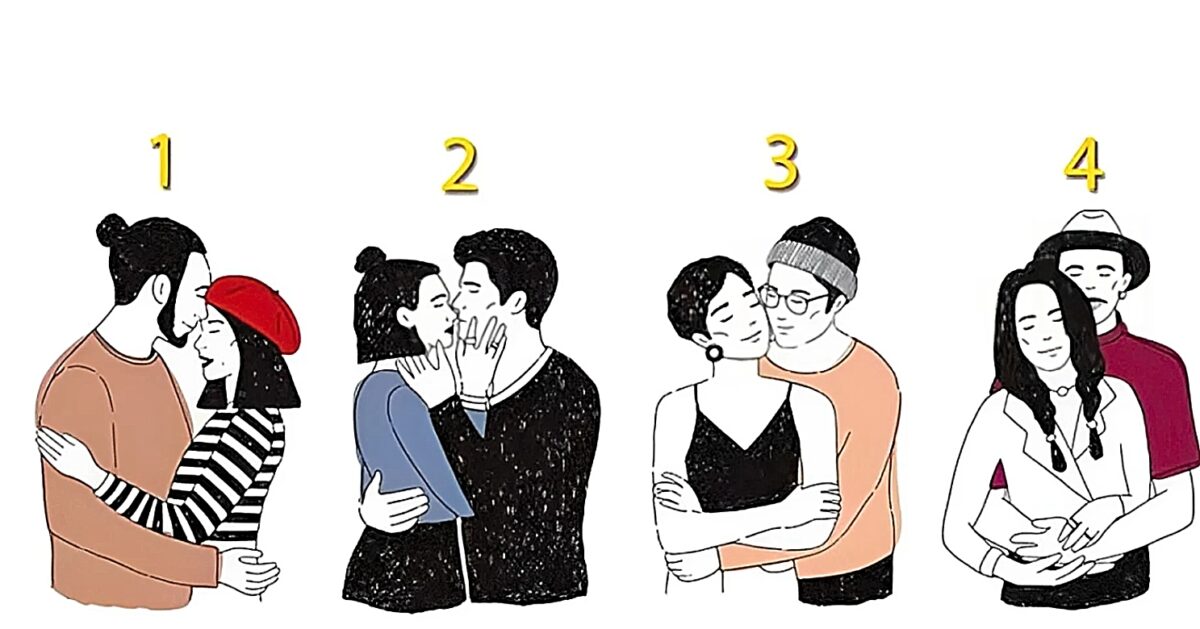 1

2

3

4